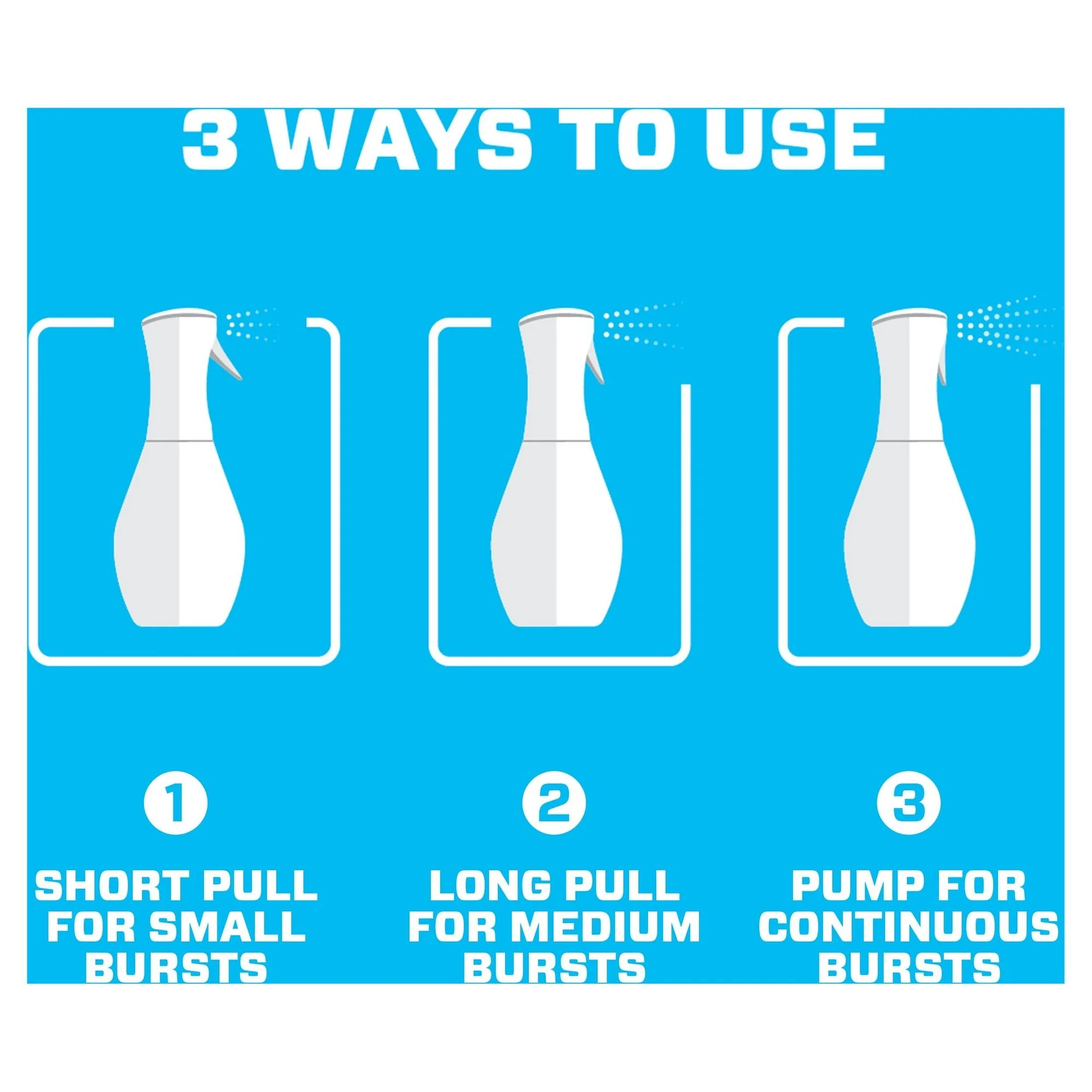 3 WAYS TO USE

1

SHORT PULL FOR SMALL BURSTS

2

LONG PULL FOR MEDIUM BURSTS

3

PUMP FOR CONTINUOUS BURSTS