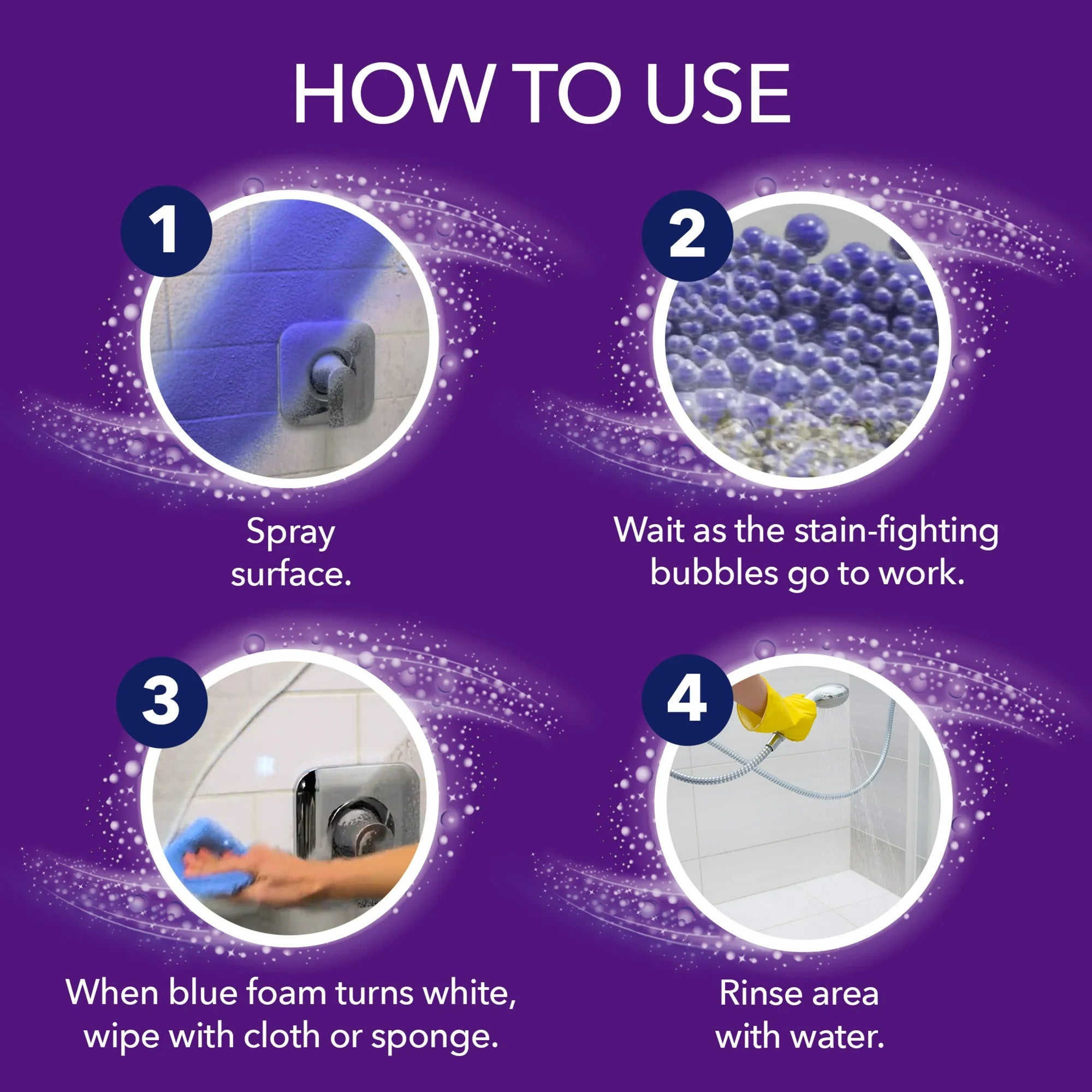 HOW TO USE

1

Spray surface.

2

Wait as the stain-fighting bubbles go to work.

3

When blue foam turns white, wipe with cloth or sponge.

4

Rinse area with water.