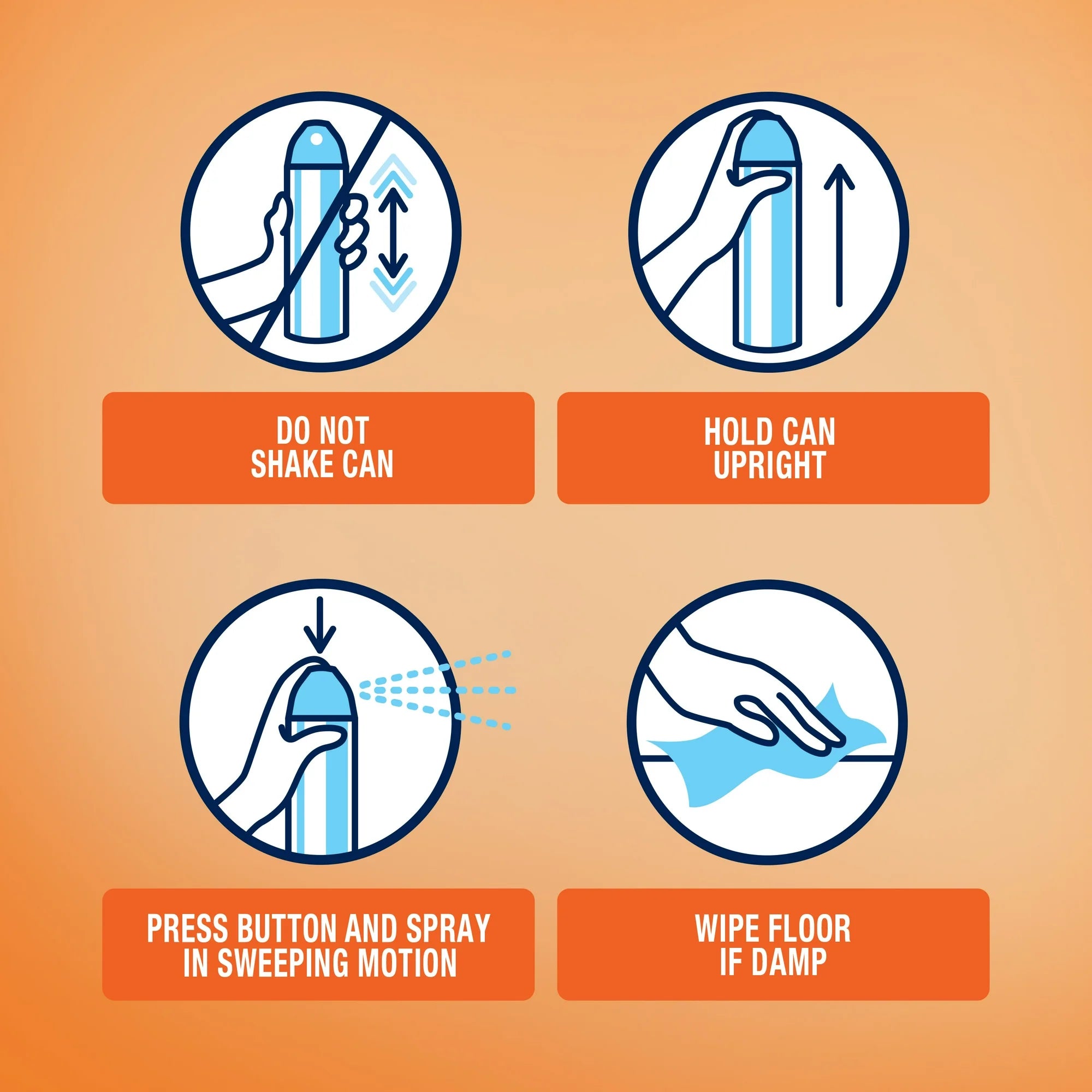 DO NOT SHAKE CAN

HOLD CAN UPRIGHT

PRESS BUTTON AND SPRAY IN SWEEPING MOTION

WIPE FLOOR IF DAMP