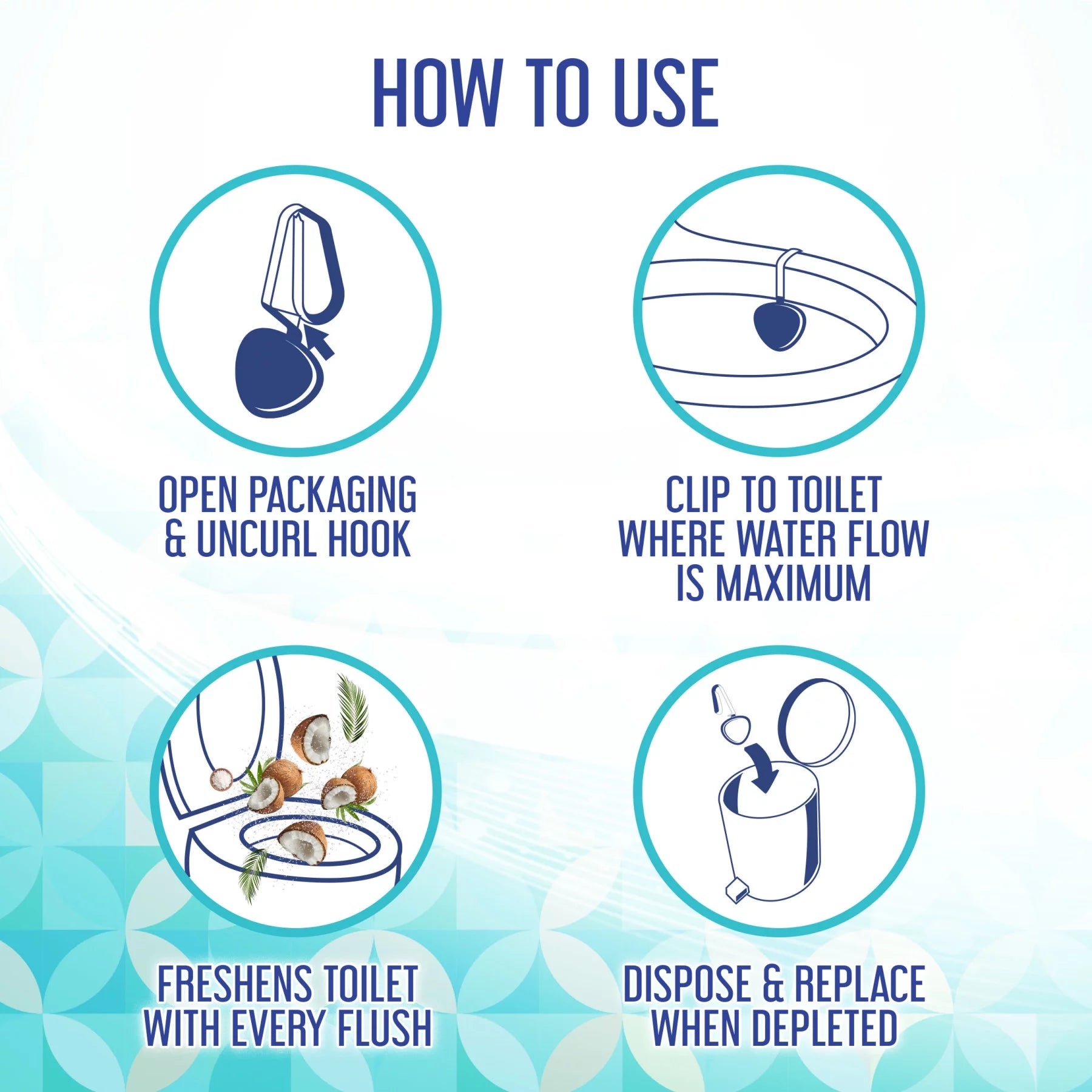 HOW TO USE

OPEN PACKAGING & UNCURL HOOK

CLIP TO TOILET WHERE WATER FLOW IS MAXIMUM

FRESHENS TOILET WITH EVERY FLUSH

DISPOSE & REPLACE WHEN DEPLETED