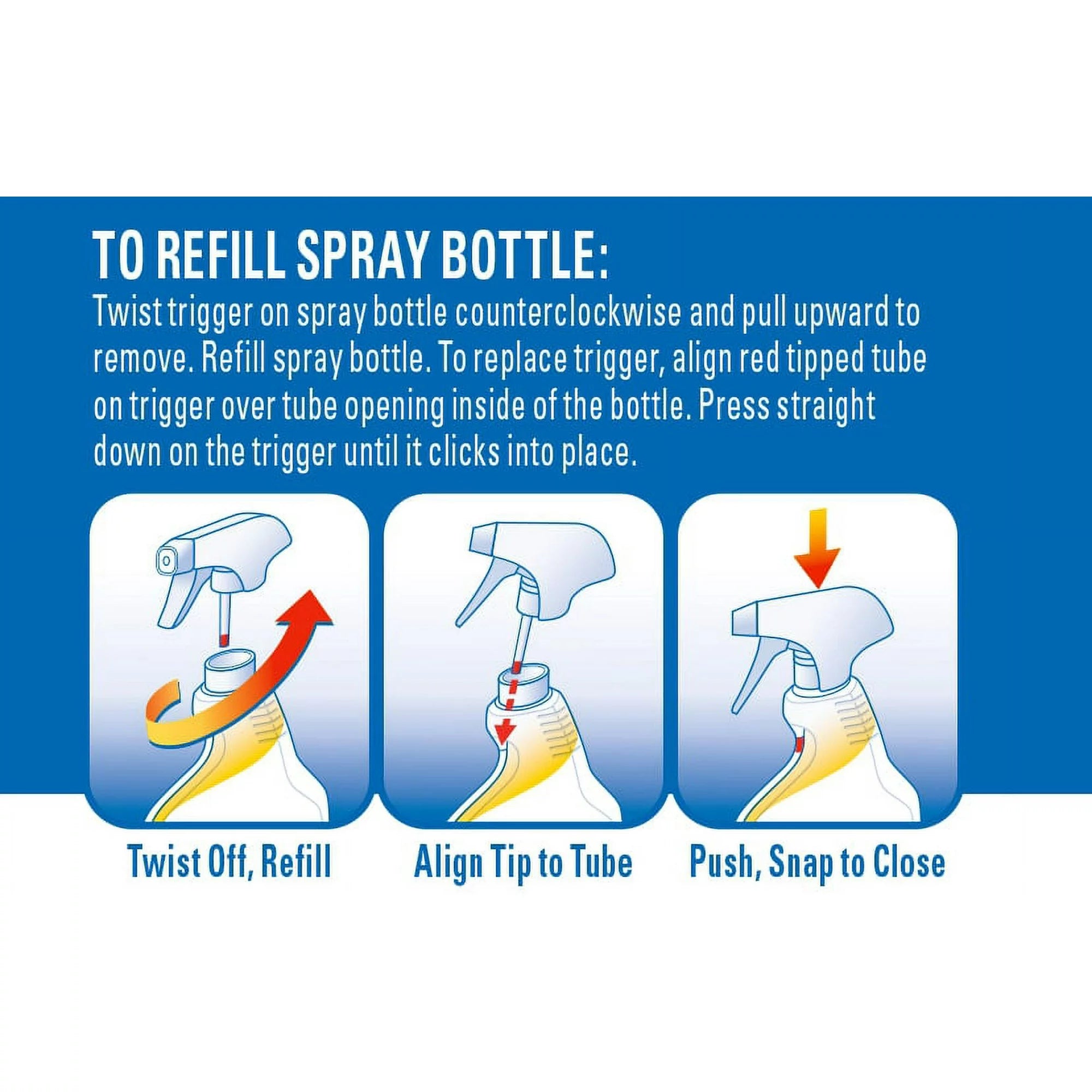 TO REFILL SPRAY BOTTLE:
Twist trigger on spray bottle counterclockwise and pull upward to remove. Refill spray bottle. To replace trigger, align red tipped tube on trigger over tube opening inside of the bottle. Press straight down on the trigger until it clicks into place.

Twist Off, Refill

Align Tip to Tube

Push, Snap to Close