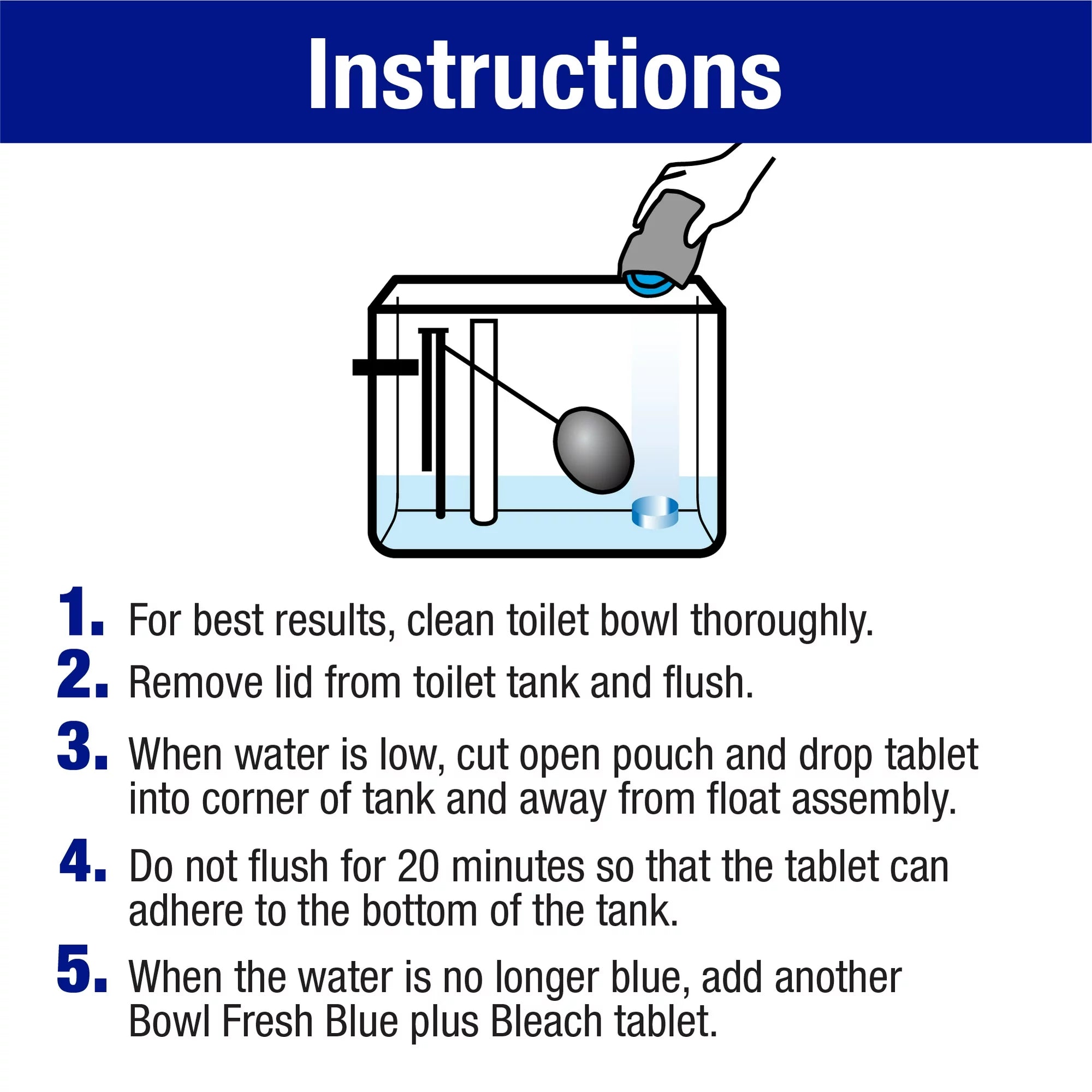 Instructions

1. For best results, clean toilet bowl thoroughly.

2. Remove lid from toilet tank and flush.

3. When water is low, cut open pouch and drop tablet into corner of tank and away from float assembly.

4. Do not flush for 20 minutes so that the tablet can adhere to the bottom of the tank.

5. When the water is no longer blue, add another Bowl Fresh Blue plus Bleach tablet.